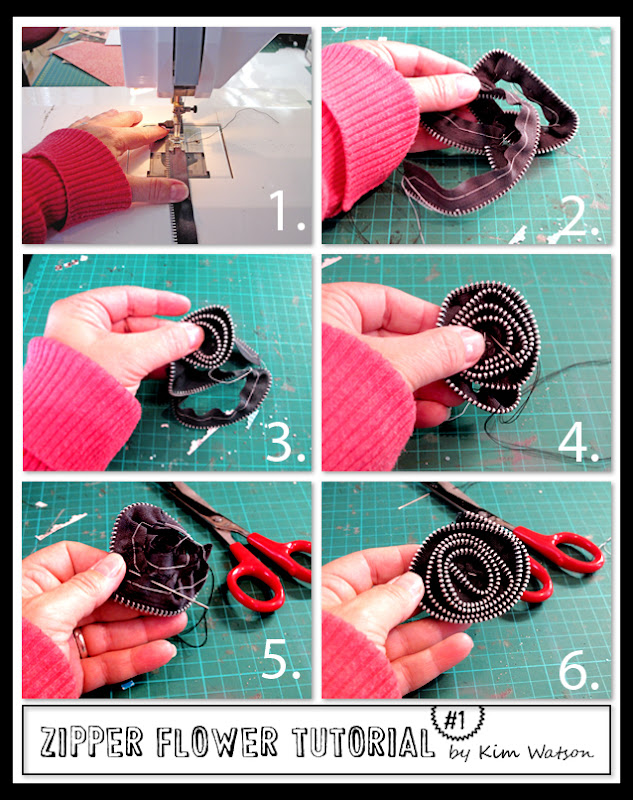 1.

2.

3.

4.

5.

6.

ZIPPER FLOWER TUTORIAL #1 by Kim Watson